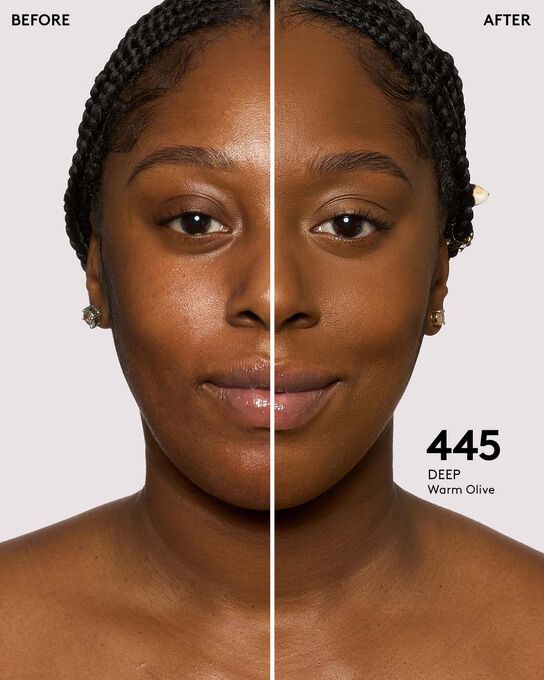 BEFORE

AFTER

445
DEEP
Warm Olive